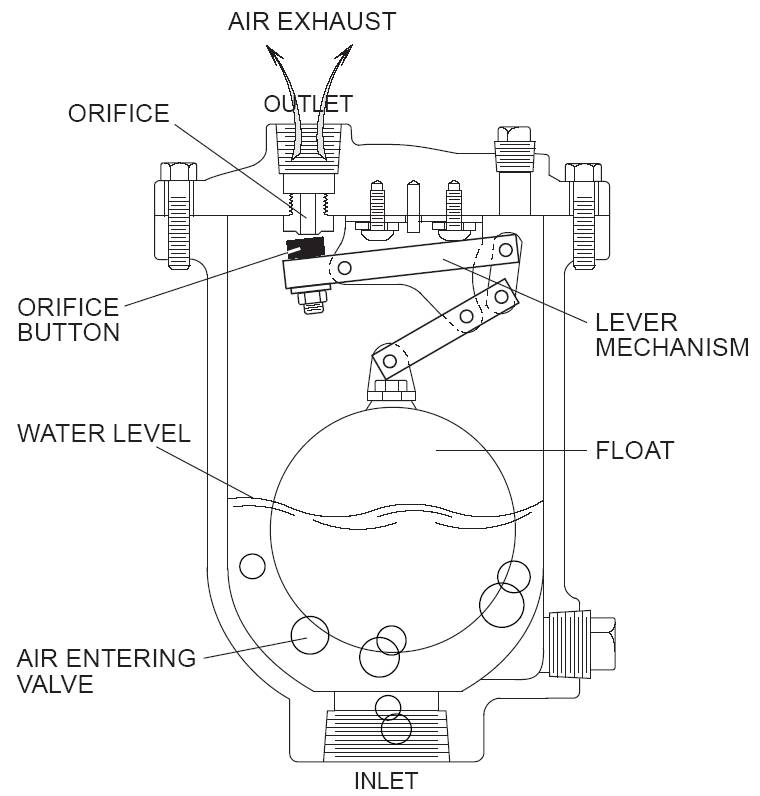 AIR EXHAUST

OUTLET

ORIFICE

ORIFICE BUTTON

LEVER MECHANISM

WATER LEVEL

FLOAT

AIR ENTERING VALVE

INLET